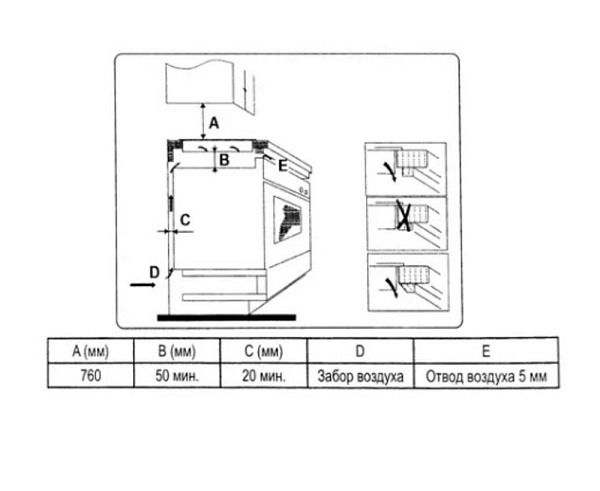 A

B

E

C

D

| A (мм) | B (мм) | C (мм) | D | E |
|---|---|---|---|---|
| 760 | 50 мин. | 20 мин. | Забор воздуха | Отвод воздуха 5 мм |