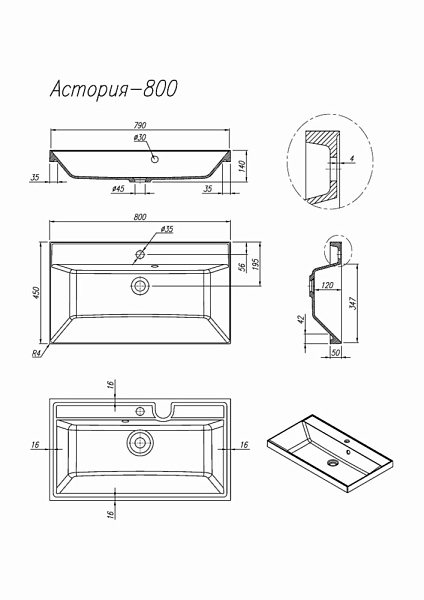 Астория–800

790
ø30
140
35
ø45
35

4

800
ø35
56
195
450
R4

120
347
42
50

16
16
16
16