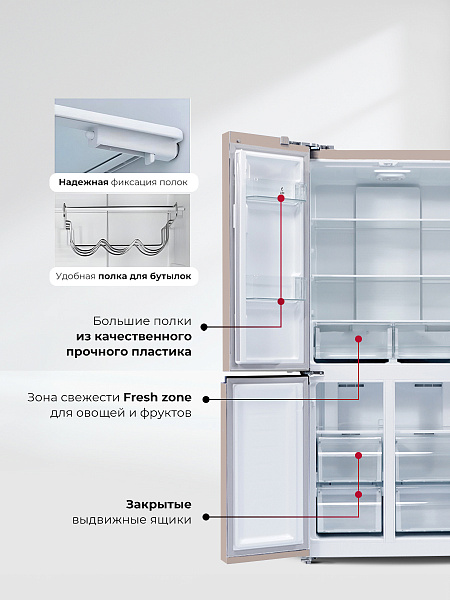 Надежная фиксация полок

Удобная полка для бутылок

Большие полки из качественного прочного пластика

Зона свежести Fresh zone для овощей и фруктов

Закрытые выдвижные ящики