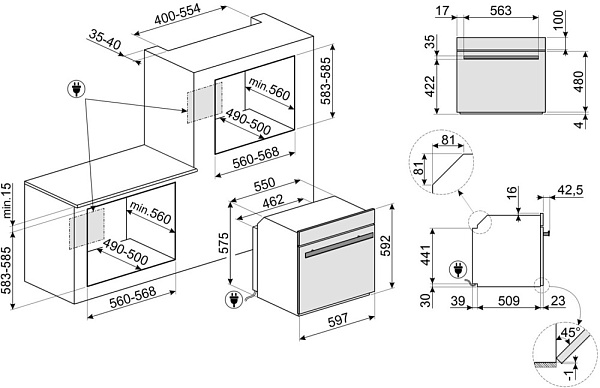 400-554
35-40
583-585
min.560
490-500
560-568
min.15
583-585
min.560
490-500
560-568
550
462
575
592
597
17
563
100
35
422
480
4
81
81
16
42,5
441
30
39
509
23
45°
-1