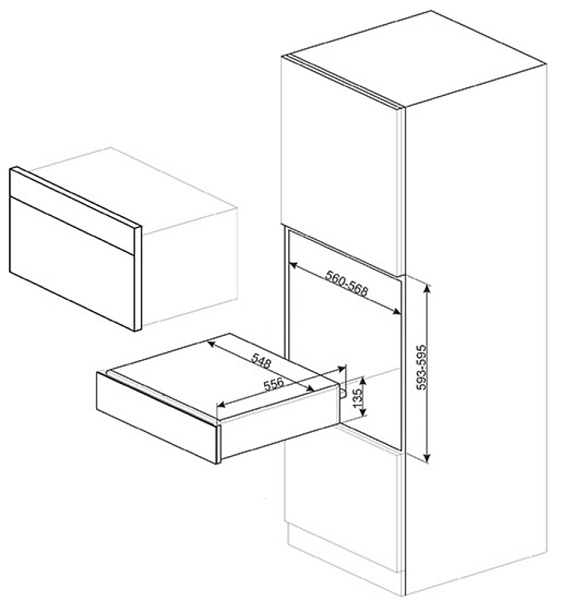 560-568

593-595

548

556

135