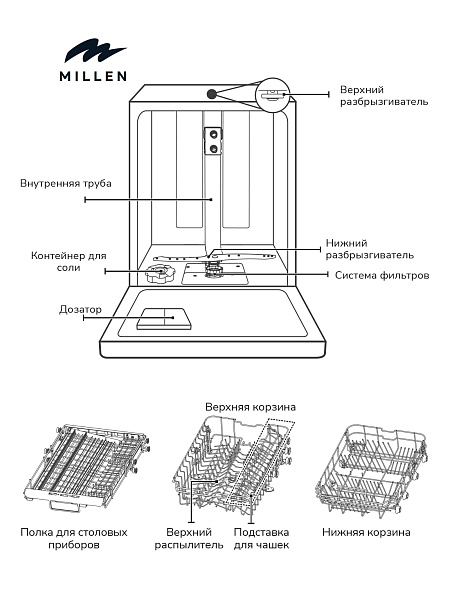 MILLEN

Верхний разбрызгиватель

Внутренняя труба

Нижний разбрызгиватель

Контейнер для соли

Система фильтров

Дозатор

Верхняя корзина

Полка для столовых приборов

Верхний распылитель

Подставка для чашек

Нижняя корзина