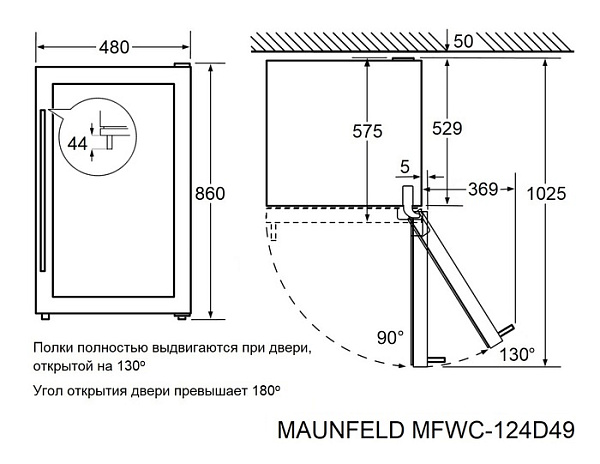 480

44

860

50

575

529

5

369

1025

90°

130°

Полки полностью выдвигаются при двери, открытой на 130°

Угол открытия двери превышает 180°

MAUNFELD MFWC-124D49