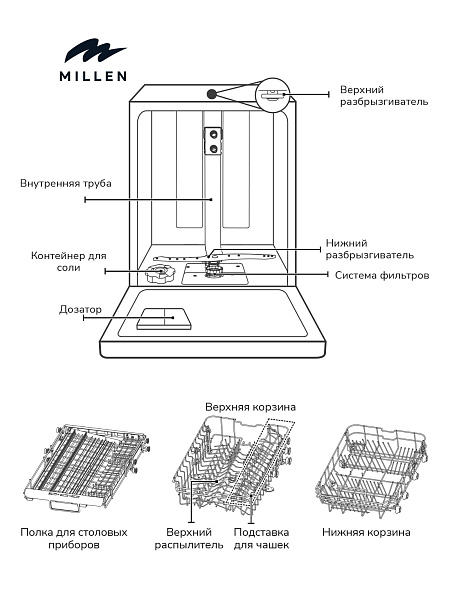 MILLEN

Верхний разбрызгиватель

Внутренняя труба

Нижний разбрызгиватель

Контейнер для соли

Система фильтров

Дозатор

Верхняя корзина

Полка для столовых приборов

Верхний распылитель

Подставка для чашек

Нижняя корзина