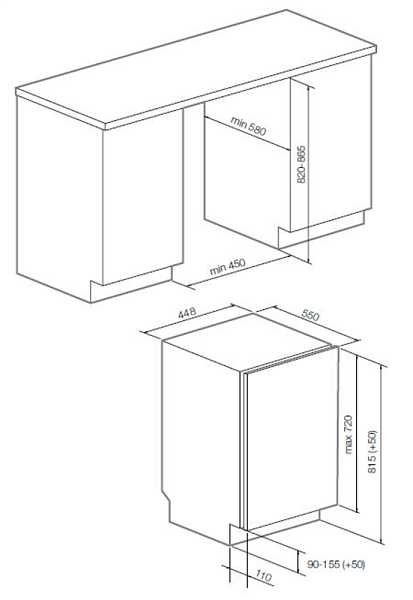 min 580
820-865
min 450
448
550
max 720
815 (+50)
90-155 (+50)
110