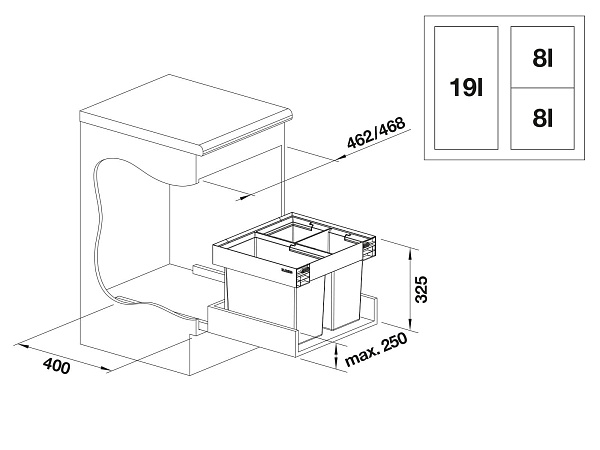 19l
8l
8l
462/468
325
max. 250
400