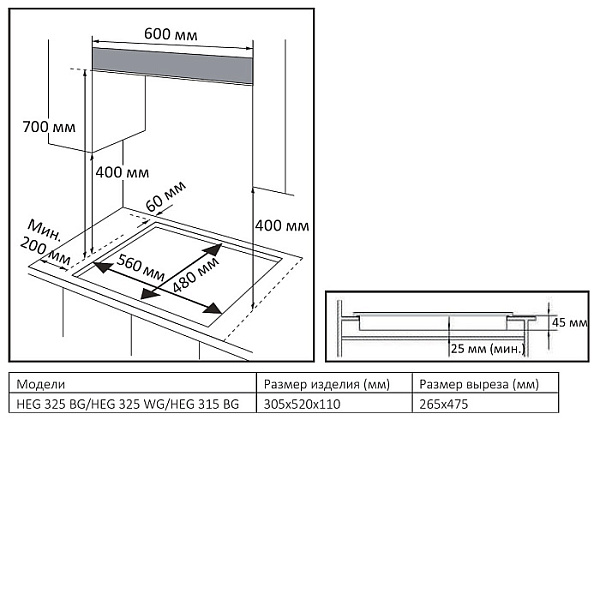 600 мм

700 мм

400 мм

60 мм

400 мм

Мин. 200 мм

560 мм

480 мм

45 мм

25 мм (мин.)

| Модели | Размер изделия (мм) | Размер выреза (мм) |
|---|---|---|
| HEG 325 BG/HEG 325 WG/HEG 315 BG | 305x520x110 | 265x475 |