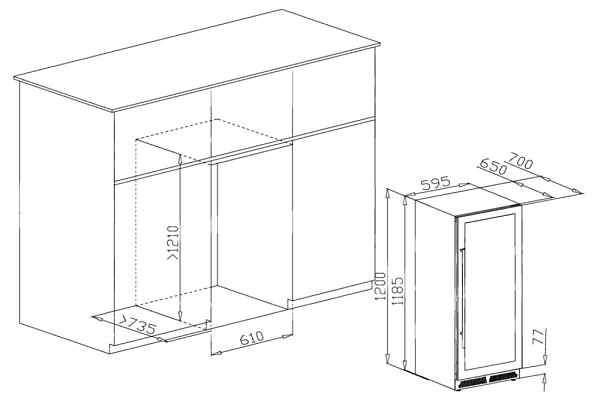 >1210
>735
610
595
650
700
1200
1185
77