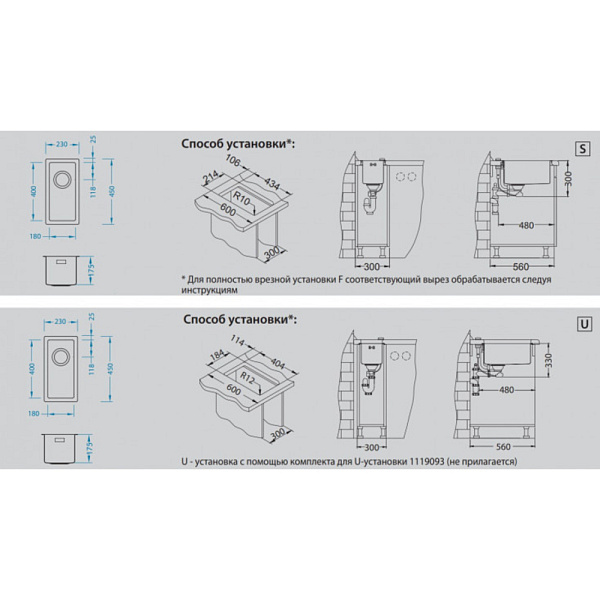 230
25
400
118
450
180
175

Способ установки*:

S

106
214
434
R10
600
300
300
300
480
560

* Для полностью врезной установки F соответствующий вырез обрабатывается следуя инструкциям

230
25
400
118
450
180
175

Способ установки*:

U

114
184
404
R12
600
300
300
330
480
560

U - установка с помощью комплекта для U-установки 1119093 (не прилагается)