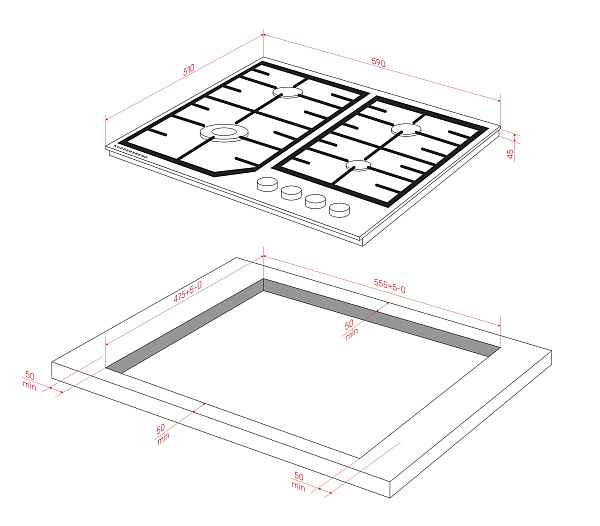 510

590

45

475+5-0

555+5-0

50
min

50
min

50
min

50
min