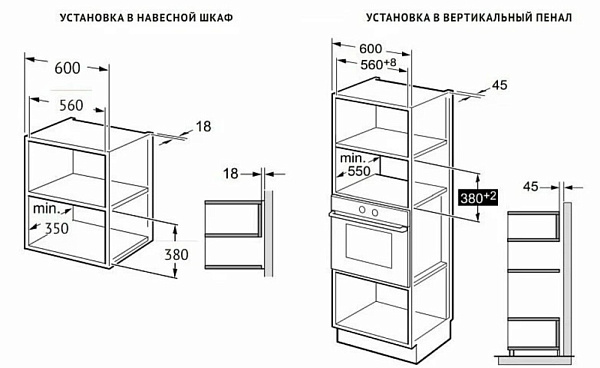 УСТАНОВКА В НАВЕСНОЙ ШКАФ

600

560

18

min.
350

380

18

УСТАНОВКА В ВЕРТИКАЛЬНЫЙ ПЕНАЛ

600

$560^{+8}$

45

min.
550

$380^{+2}$

45