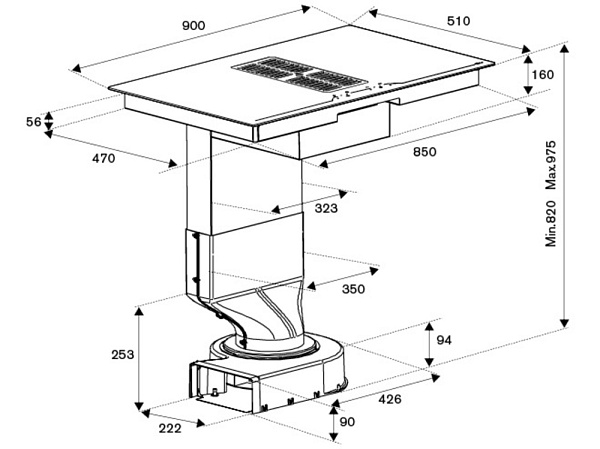 900
510
160
56
470
850
Min.820 Max.975
323
350
253
94
426
222
90