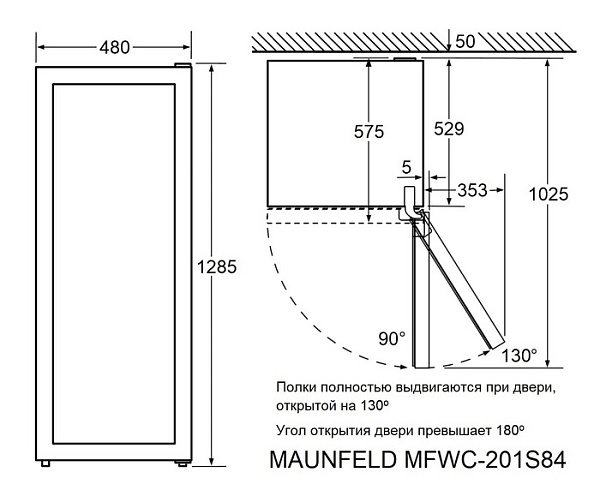 480

1285

50

575

529

5

353

1025

90°

130°

Полки полностью выдвигаются при двери, открытой на 130º

Угол открытия двери превышает 180º

MAUNFELD MFWC-201S84