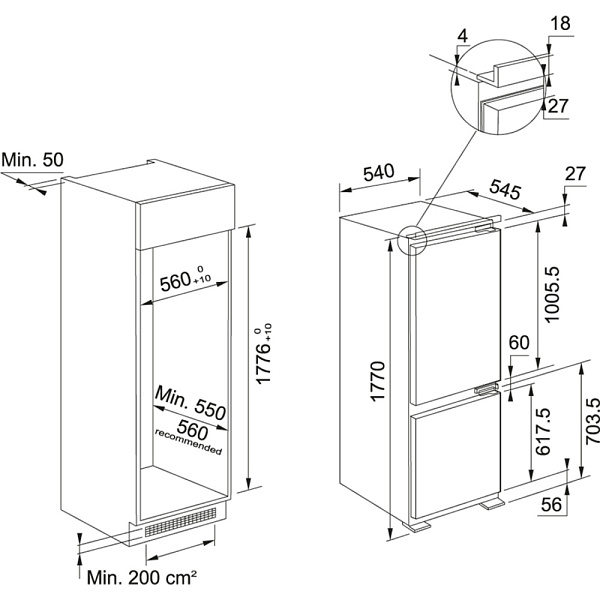 Min. 50

$560^{0}_{+10}$

$1776^{0}_{+10}$

Min. 550
560
recommended

Min. 200 cm²

4

18

27

540

545

27

1005.5

60

1770

617.5

703.5

56