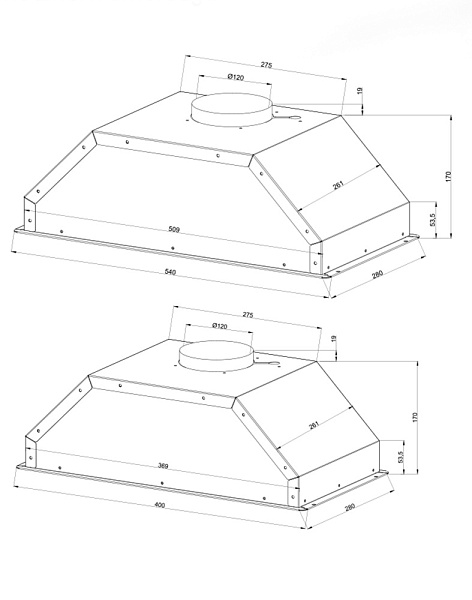 275
Ø120
19
170
261
53,5
509
540
280

275
Ø120
19
170
261
53,5
369
400
280