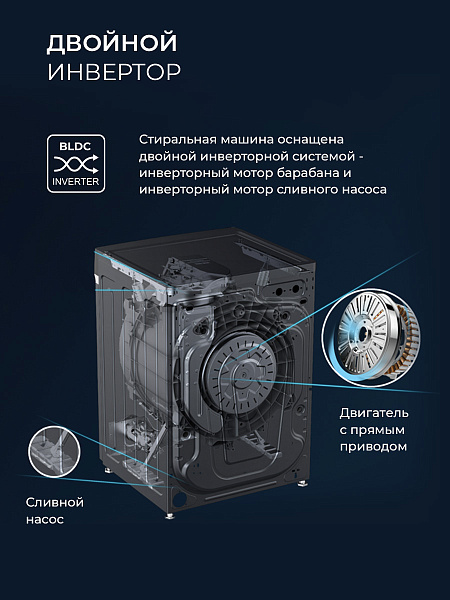 ДВОЙНОЙ
ИНВЕРТОР

BLDC
INVERTER

Стиральная машина оснащена двойной инверторной системой - инверторный мотор барабана и инверторный мотор сливного насоса

Двигатель с прямым приводом

Сливной насос