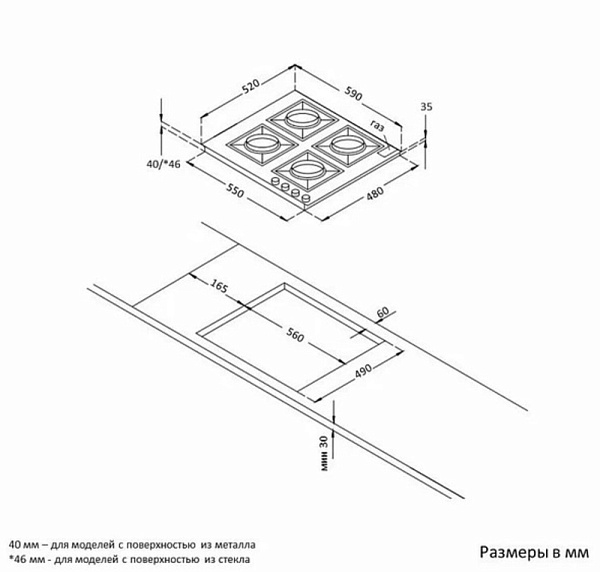 520
590
35
газ
40/*46
550
480
165
60
560
490
мин 30

40 мм – для моделей с поверхностью из металла
*46 мм - для моделей с поверхностью из стекла

Размеры в мм