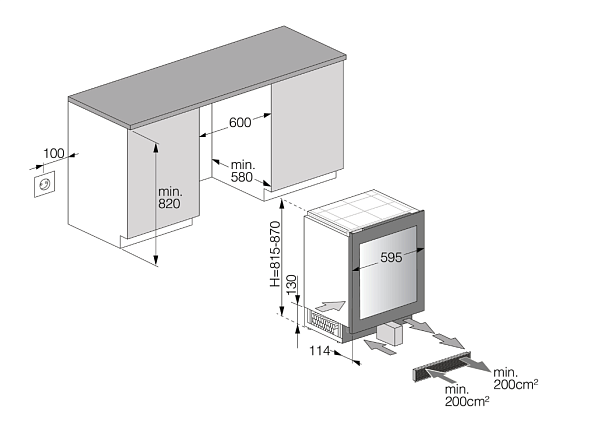 600

100

min. 580

min. 820

H=815-870

130

595

114

min. 200cm²

min. 200cm²