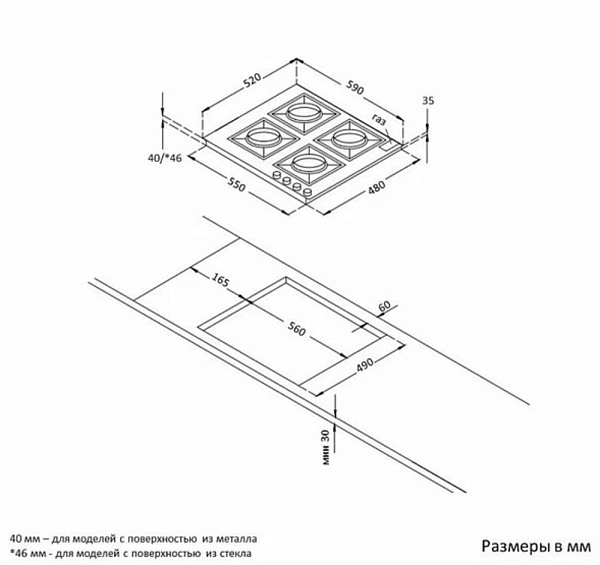 520
590
35
газ
40/*46
550
480
165
60
560
490
мин 30
40 мм – для моделей с поверхностью из металла
*46 мм - для моделей с поверхностью из стекла
Размеры в мм