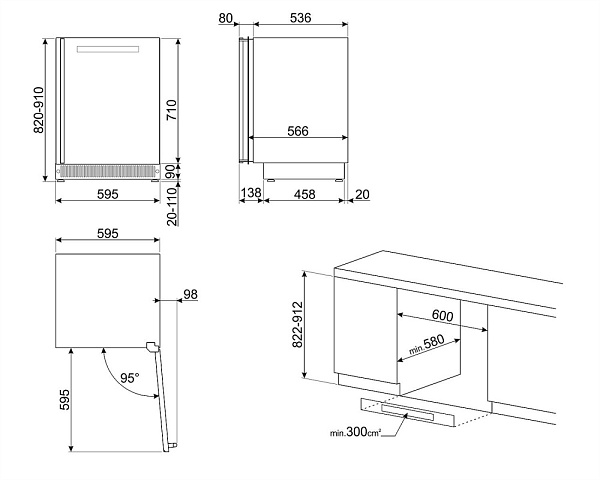 820-910
710
90
20-110
595
80
536
566
138
458
20
595
98
95°
595
822-912
600
min.580
min.300cm²