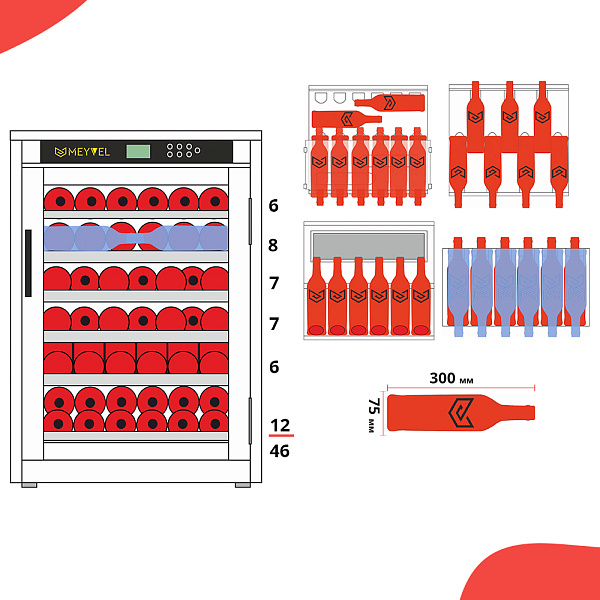 MEYVEL

6

8

7

7

6

12

46

300 мм

75 мм