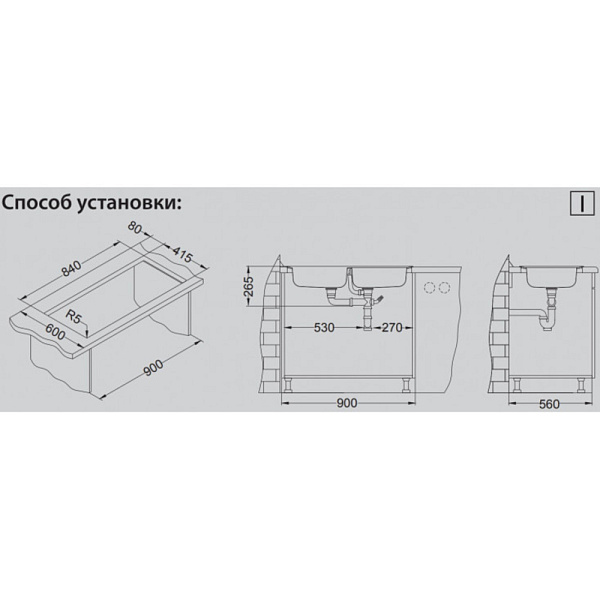 Способ установки:

I

80
415
840
R5
600
900

265
530
270
900

560