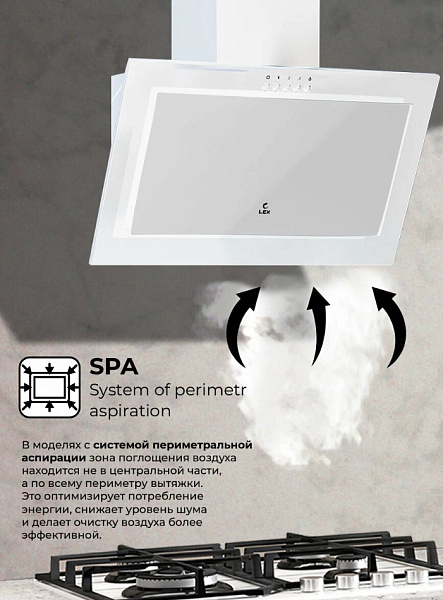 LEX

SPA
System of perimetr aspiration

В моделях с системой периметральной аспирации зона поглощения воздуха находится не в центральной части, а по всему периметру вытяжки. Это оптимизирует потребление энергии, снижает уровень шума и делает очистку воздуха более эффективной.