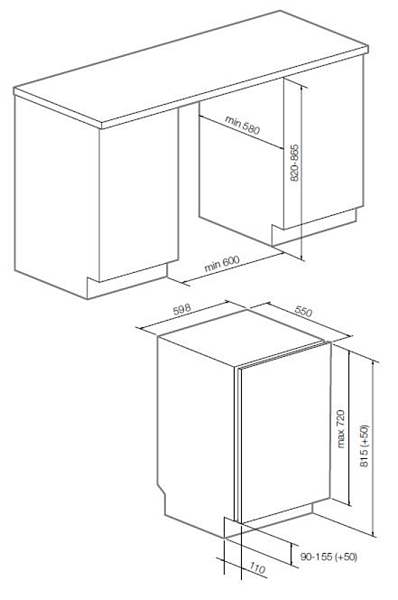 min 580
820-865
min 600
598
550
max 720
815 (+50)
90-155 (+50)
110