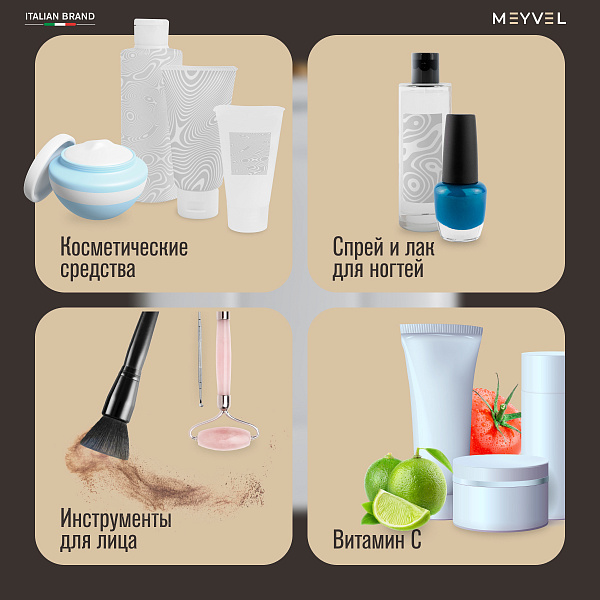 ITALIAN BRAND

MEYVEL

Косметические средства

Спрей и лак для ногтей

Инструменты для лица

Витамин С