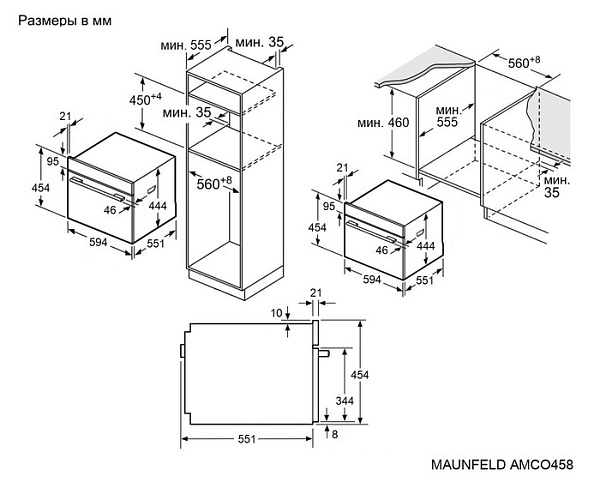 Размеры в мм

мин. 555
мин. 35
$450^{+4}$
мин. 35
$560^{+8}$
21
95
454
46
444
594
551

$560^{+8}$
мин. 460
мин. 555
мин. 35
21
95
454
46
444
594
551

21
10
454
344
8
551

MAUNFELD AMCO458