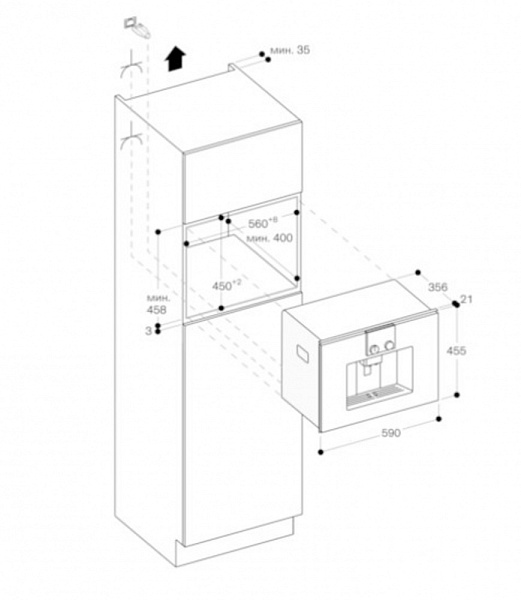 мин. 35

$560^{+8}$
мин. 400

$450^{+2}$

мин.
458

3

356

21

455

590