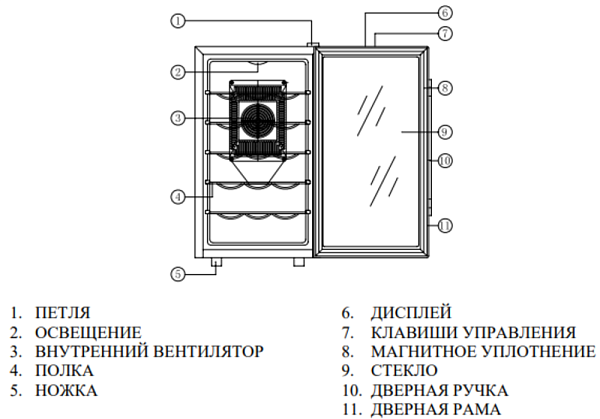 1
2
3
4
5
6
7
8
9
10
11

1. ПЕТЛЯ
2. ОСВЕЩЕНИЕ
3. ВНУТРЕННИЙ ВЕНТИЛЯТОР
4. ПОЛКА
5. НОЖКА

6. ДИСПЛЕЙ
7. КЛАВИШИ УПРАВЛЕНИЯ
8. МАГНИТНОЕ УПЛОТНЕНИЕ
9. СТЕКЛО
10. ДВЕРНАЯ РУЧКА
11. ДВЕРНАЯ РАМА