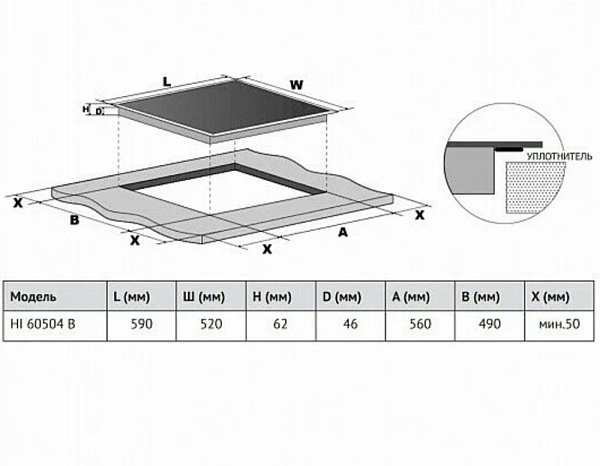 L
W
H
D
X
B
X
X
A
X
УПЛОТНИТЕЛЬ

| Модель | L (мм) | Ш (мм) | H (мм) | D (мм) | A (мм) | B (мм) | X (мм) |
|---|---|---|---|---|---|---|---|
| HI 60504 B | 590 | 520 | 62 | 46 | 560 | 490 | мин.50 |