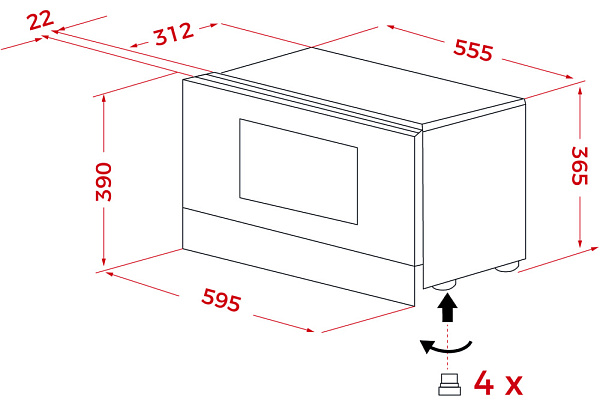 22
312
555
390
365
595
4 x