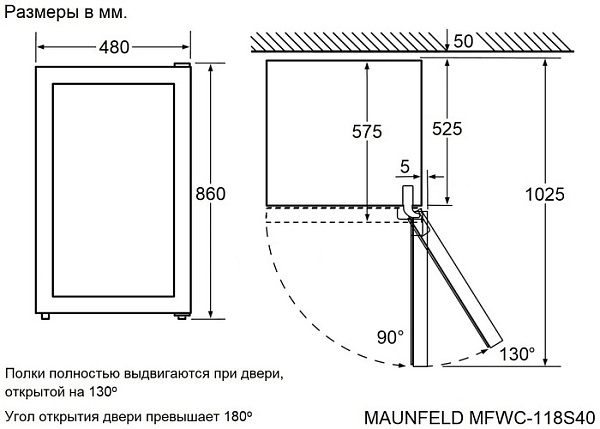 Размеры в мм.

480

860

50

575

525

5

1025

90°

130°

Полки полностью выдвигаются при двери, открытой на 130°

Угол открытия двери превышает 180°

MAUNFELD MFWC-118S40