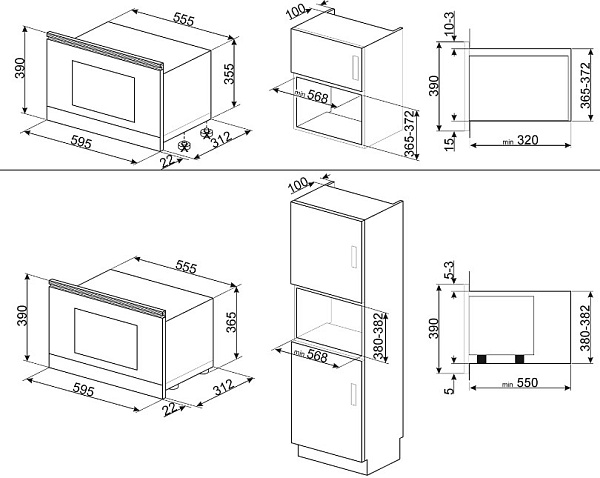 555
390
355
595
22
312
100
min 568
365-372
10-3
390
365-372
15
min 320

555
390
365
595
22
312
100
380-382
min 568
5-3
390
380-382
5
min 550