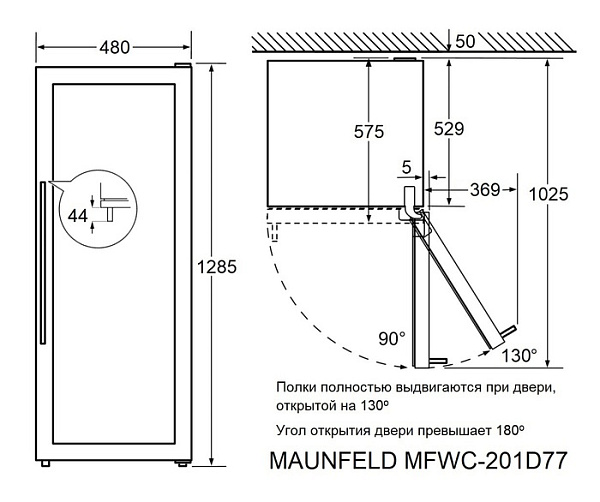 480

44

1285

50

575

529

5

369

1025

90°

130°

Полки полностью выдвигаются при двери, открытой на 130º

Угол открытия двери превышает 180º

MAUNFELD MFWC-201D77