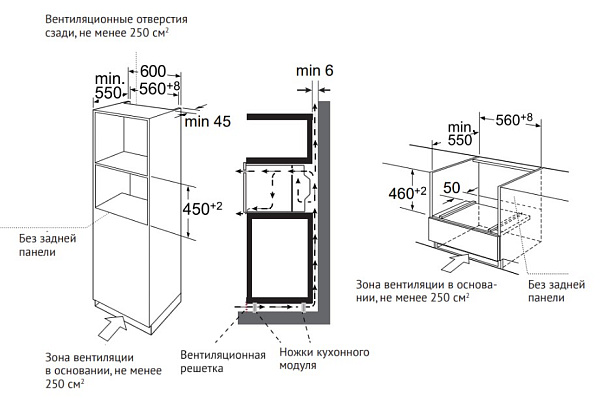 Вентиляционные отверстия сзади, не менее 250 см$^2$

min. 550

600

$560^{+8}$

min 45

$450^{+2}$

Без задней панели

Зона вентиляции в основании, не менее 250 см$^2$

min 6

Вентиляционная решетка

Ножки кухонного модуля

min. 550

$560^{+8}$

$460^{+2}$

50

Зона вентиляции в основании, не менее 250 см$^2$

Без задней панели