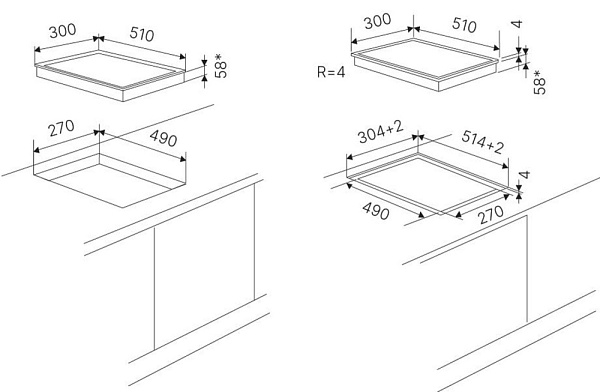 300
510
58*
270
490
300
510
4
R=4
58*
304+2
514+2
4
490
270