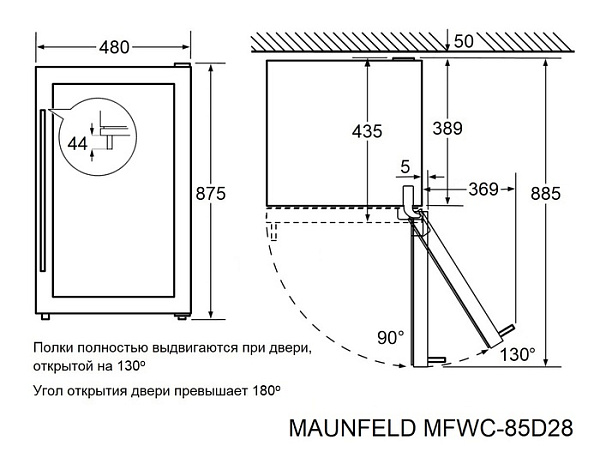 480

44

875

50

435

389

5

369

885

90°

130°

Полки полностью выдвигаются при двери, открытой на 130°

Угол открытия двери превышает 180°

MAUNFELD MFWC-85D28