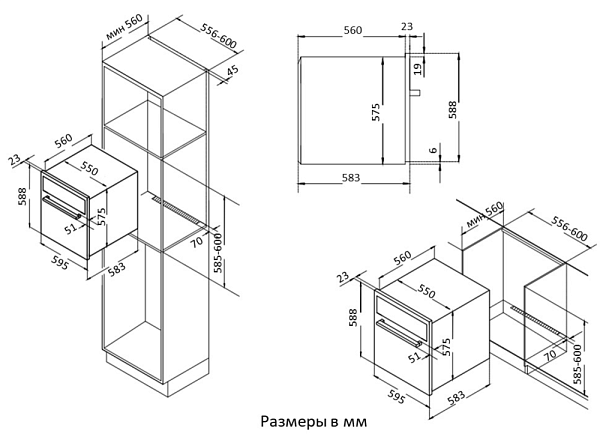 мин 560
556-600
45
560
23
550
588
575
51
595
583
70
585-600

560
23
19
575
588
6
583

мин 560
556-600
560
23
550
588
575
51
595
583
70
585-600

Размеры в мм