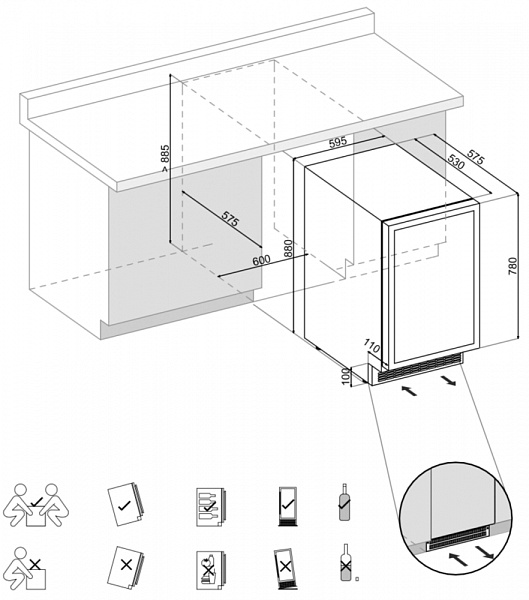 > 885
575
600
880
595
530
575
780
110
100