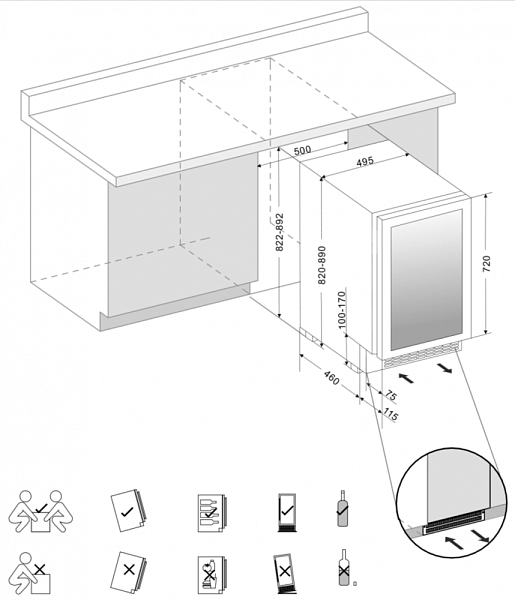 500
495
822-892
820-890
720
100-170
460
75
115