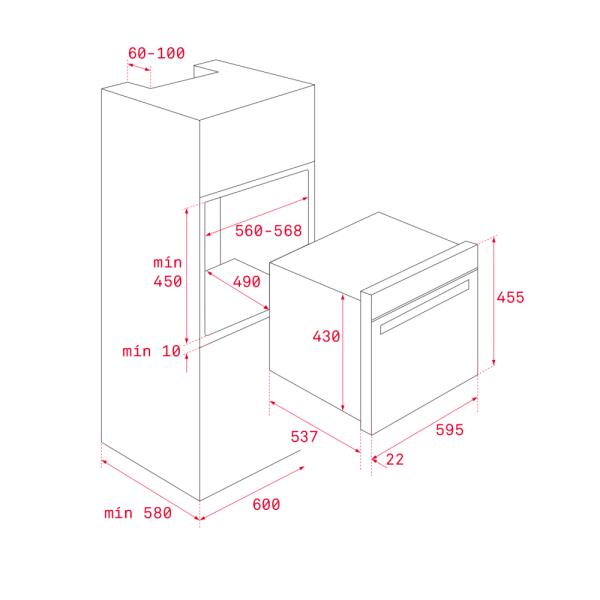 60-100

560-568

mín
450

490

455

430

mín 10

537

595

22

mín 580

600