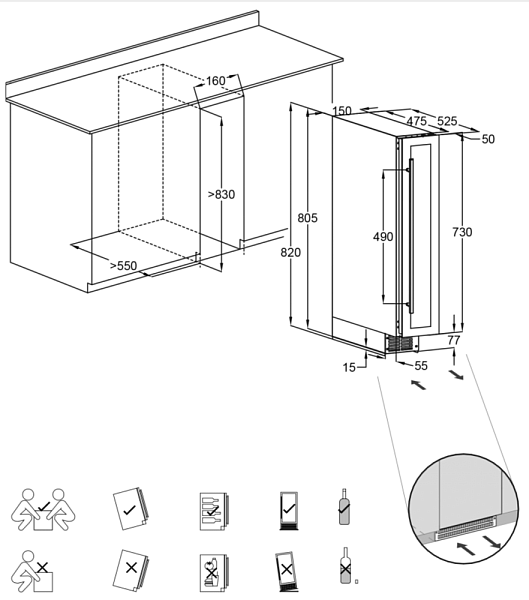 160
>830
>550
150
475
525
50
805
820
490
730
77
15
55