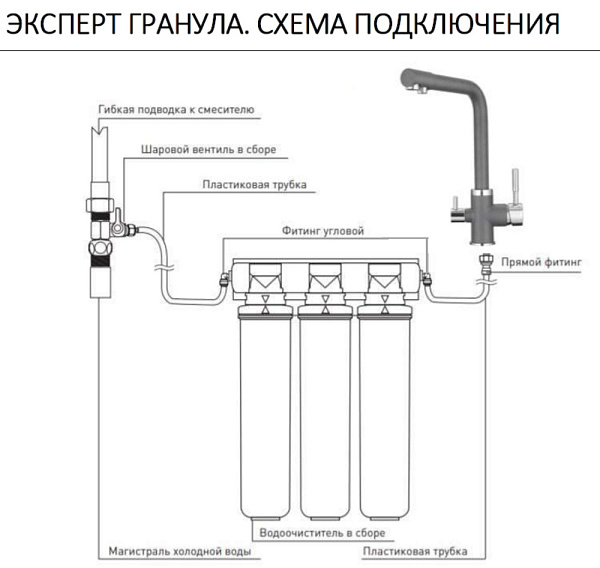 ЭКСПЕРТ ГРАНУЛА. СХЕМА ПОДКЛЮЧЕНИЯ

Гибкая подводка к смесителю

Шаровой вентиль в сборе

Пластиковая трубка

Фитинг угловой

Прямой фитинг

Водоочиститель в сборе

Магистраль холодной воды

Пластиковая трубка