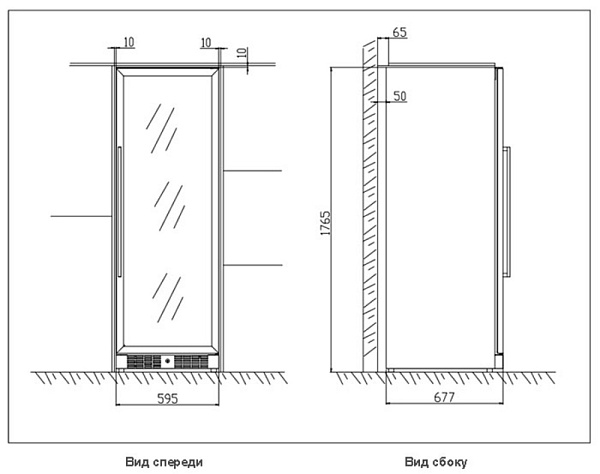 10
10
10
595
Вид спереди

65
50
1765
677
Вид сбоку