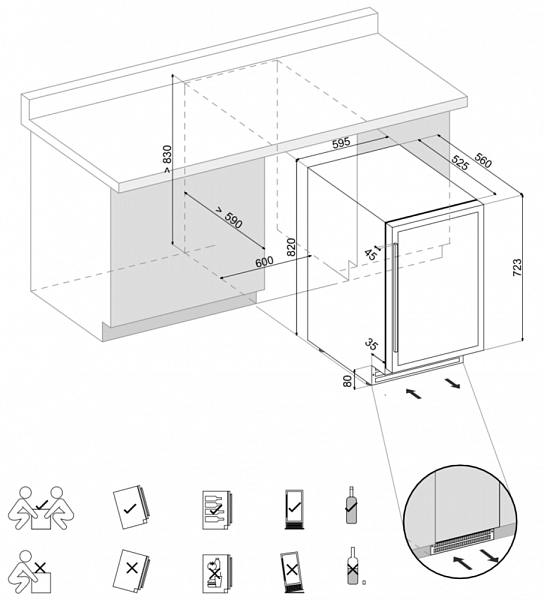 > 830
> 590
600
820
595
525
560
45
723
35
80