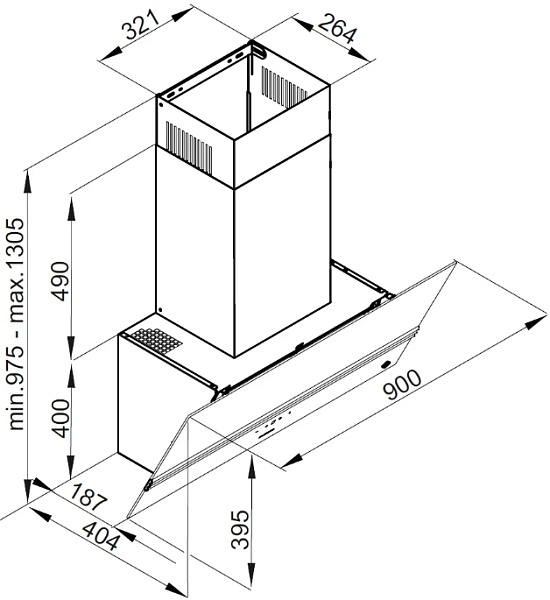 321
264
min.975 - max.1305
490
400
900
187
404
395