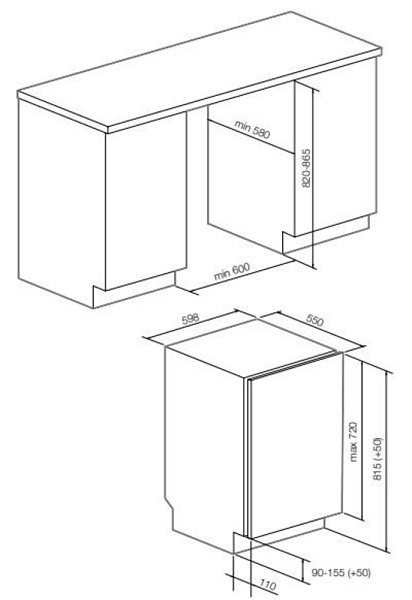 min 580
820-865
min 600
598
550
max 720
815 (+50)
90-155 (+50)
110